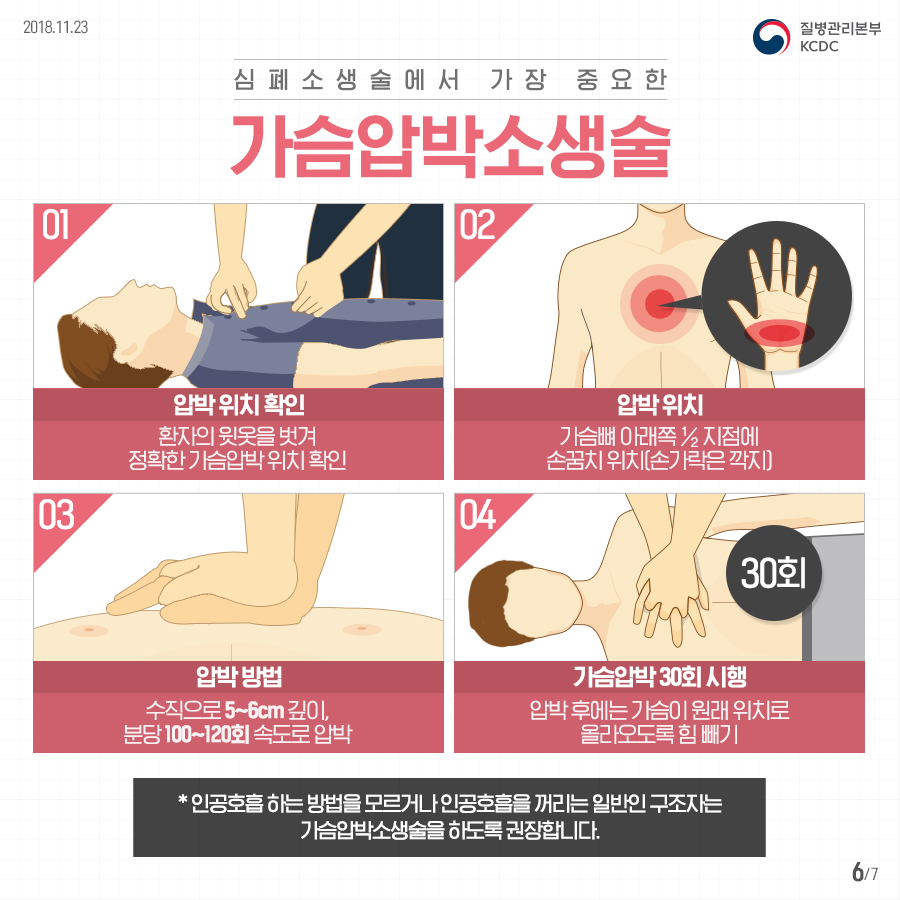 2018.11.23

질병관리본부
KCDC

심폐소생술에서 가장 중요한

가슴압박소생술

01

압박 위치 확인

환자의 윗옷을 벗겨
정확한 가슴압박 위치 확인

02

압박 위치

가슴뼈 아래쪽 ½ 지점에
손꿈치 위치(손가락은 깍지)

03

압박 방법

수직으로 5~6cm 깊이,
분당 100~120회 속도로 압박

04

30회

가슴압박 30회 시행

압박 후에는 가슴이 원래 위치로
올라오도록 힘 빼기

* 인공호흡 하는 방법을 모르거나 인공호흡을 꺼리는 일반인 구조자는
가슴압박소생술을 하도록 권장합니다.

6/7